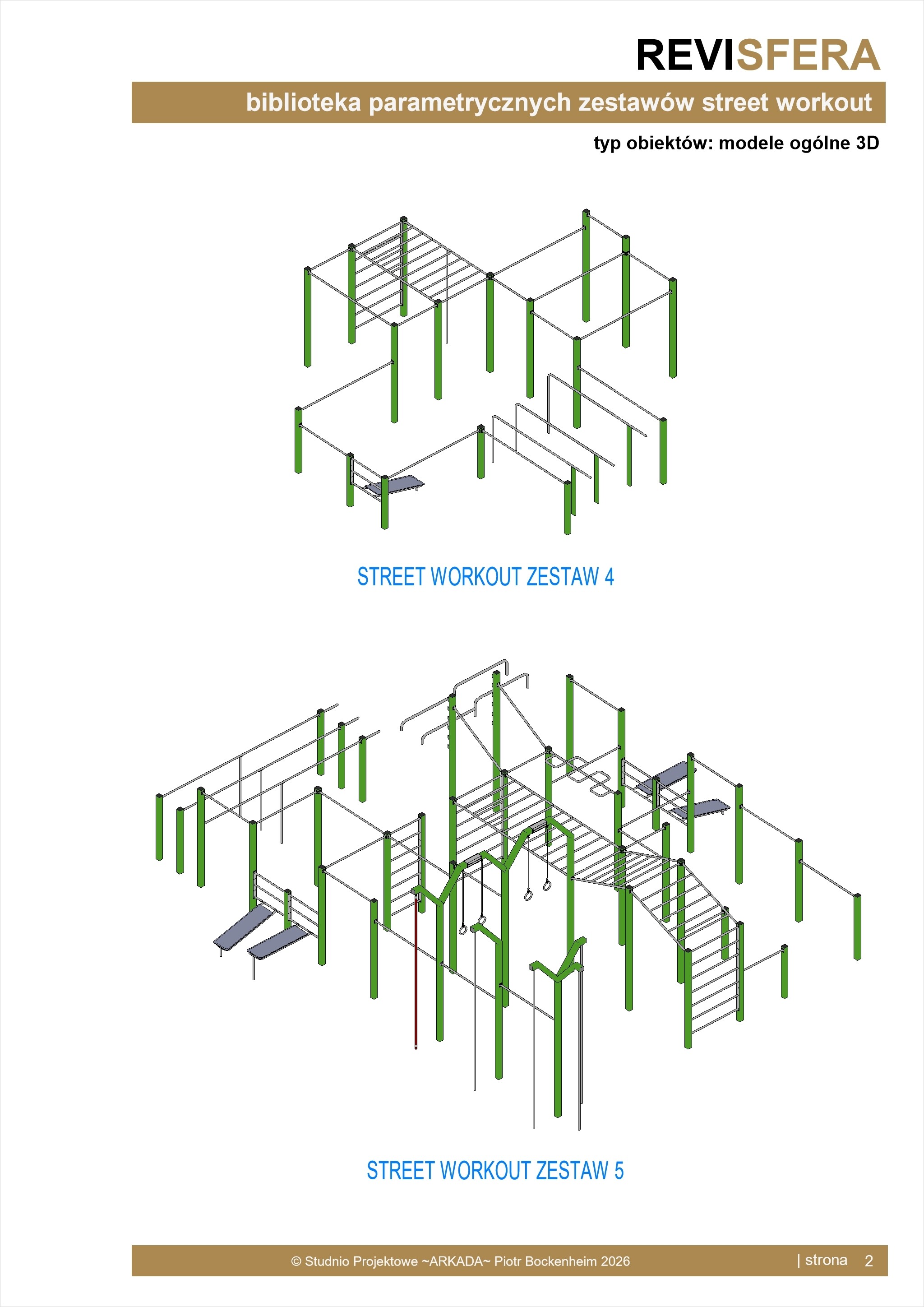 REVISFERA

biblioteka parametrycznych zestawów street workout

typ obiektów: modele ogólne 3D

STREET WORKOUT ZESTAW 4

STREET WORKOUT ZESTAW 5

© Studnio Projektowe ~ARKADA~ Piotr Bockenheim 2026

| strona 2