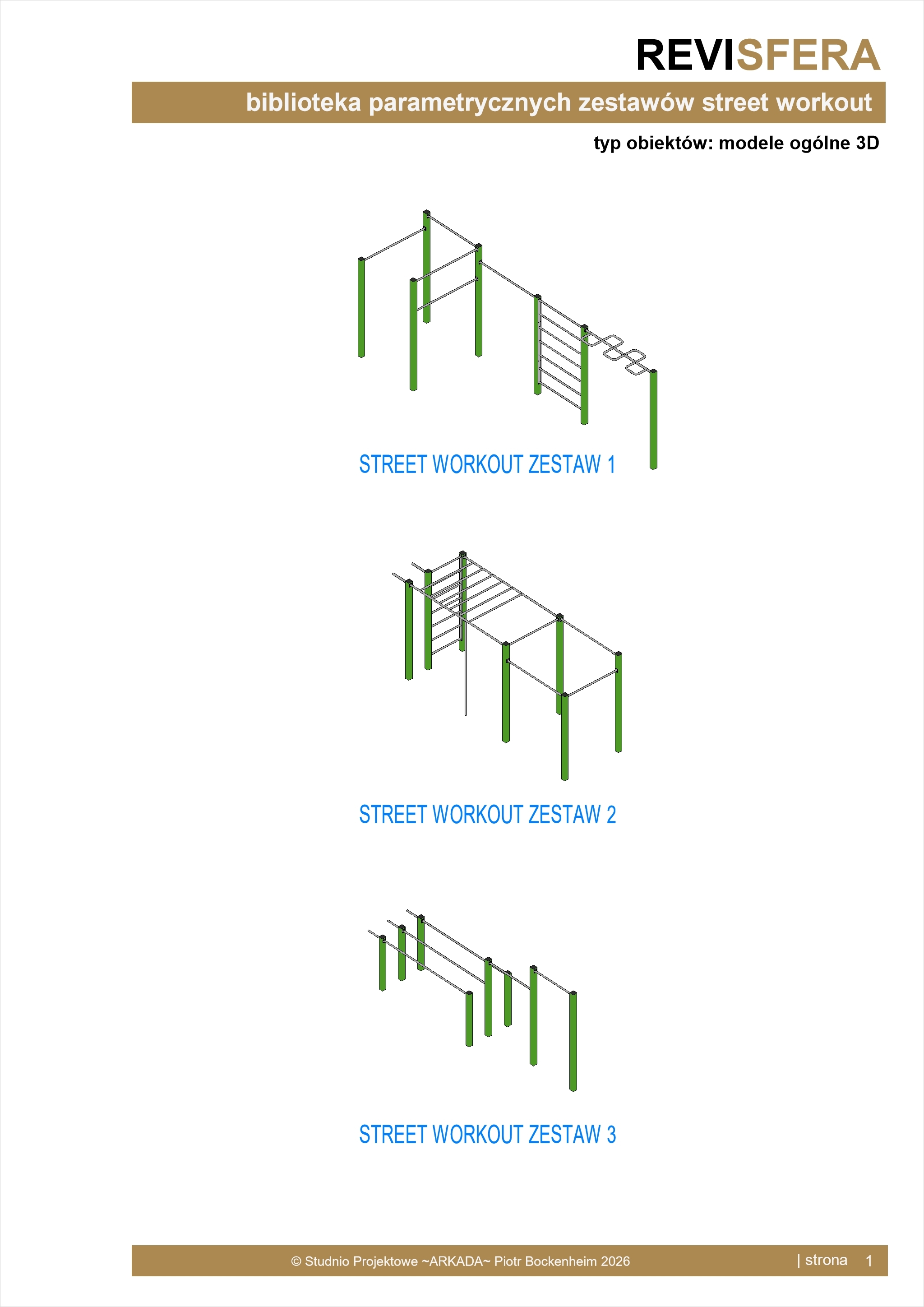 REVISFERA

biblioteka parametrycznych zestawów street workout

typ obiektów: modele ogólne 3D

STREET WORKOUT ZESTAW 1

STREET WORKOUT ZESTAW 2

STREET WORKOUT ZESTAW 3

© Studnio Projektowe ~ARKADA~ Piotr Bockenheim 2026 | strona 1