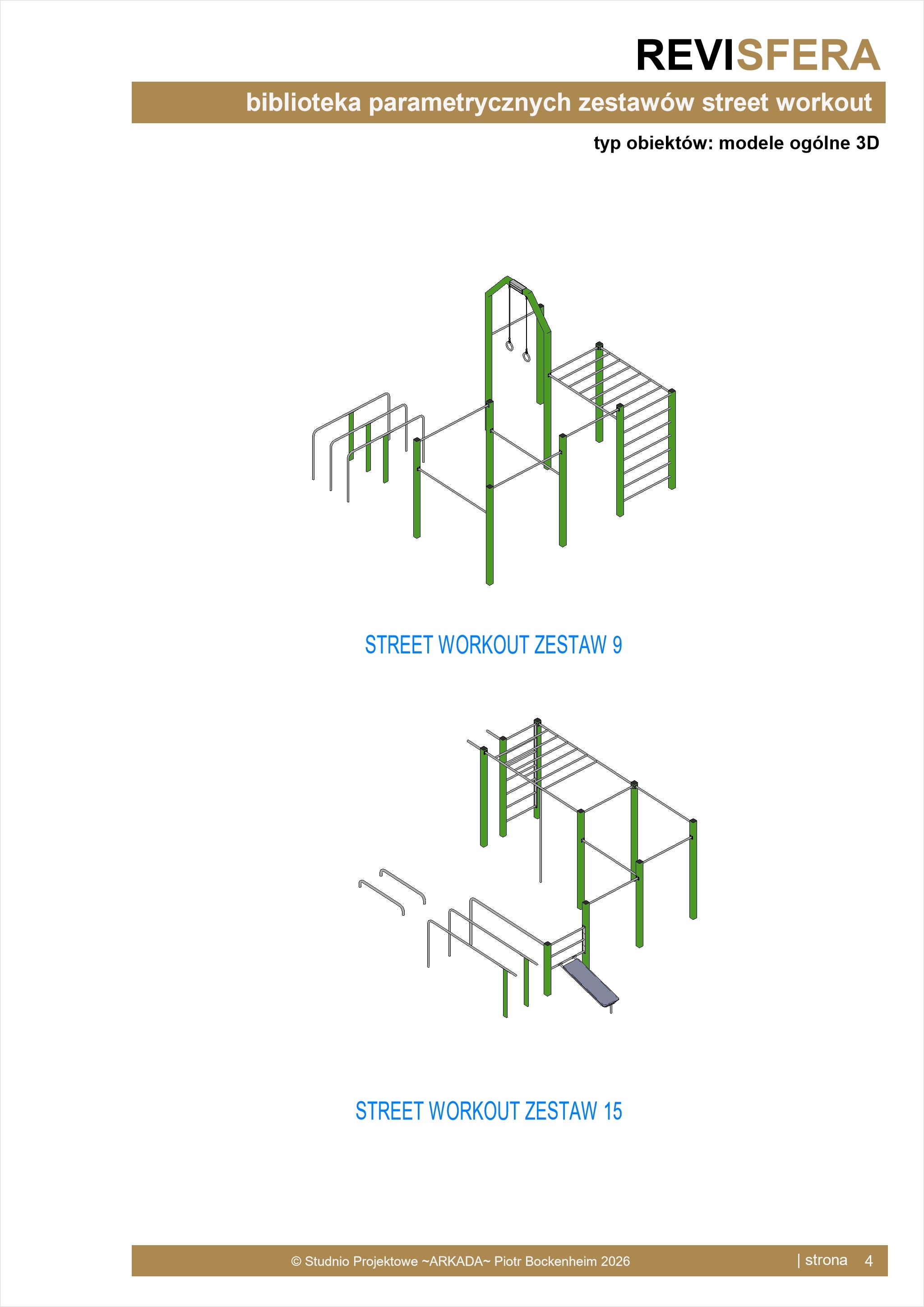 REVISFERA

biblioteka parametrycznych zestawów street workout

typ obiektów: modele ogólne 3D

STREET WORKOUT ZESTAW 9

STREET WORKOUT ZESTAW 15

© Studnio Projektowe ~ARKADA~ Piotr Bockenheim 2026

| strona 4