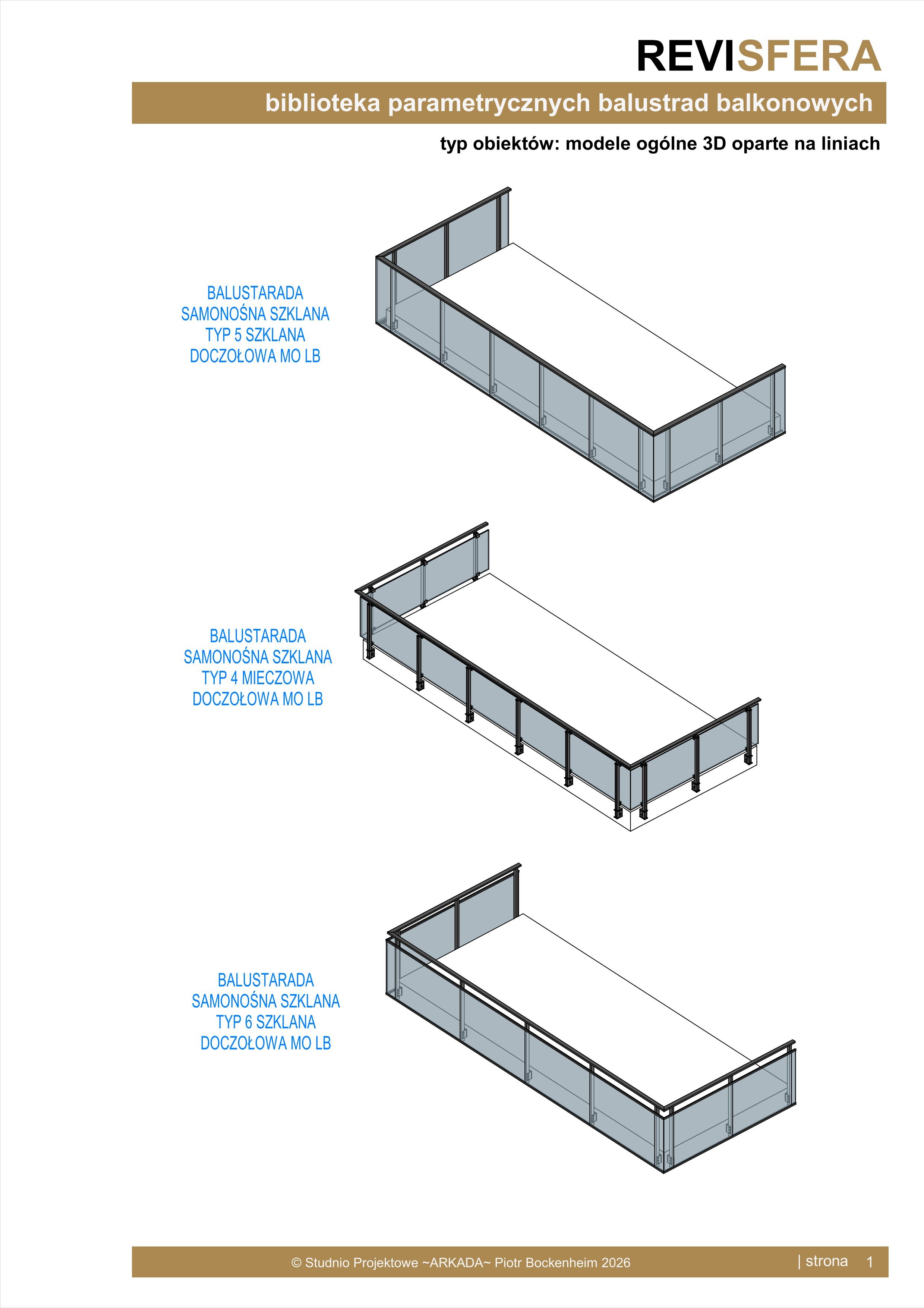 REVISFERA

biblioteka parametrycznych balustrad balkonowych

typ obiektów: modele ogólne 3D oparte na liniach

BALUSTARADA
SAMONOŚNA SZKLANA
TYP 5 SZKLANA
DOCZOŁOWA MO LB

BALUSTARADA
SAMONOŚNA SZKLANA
TYP 4 MIECZOWA
DOCZOŁOWA MO LB

BALUSTARADA
SAMONOŚNA SZKLANA
TYP 6 SZKLANA
DOCZOŁOWA MO LB

© Studnio Projektowe ~ARKADA~ Piotr Bockenheim 2026

| strona 1