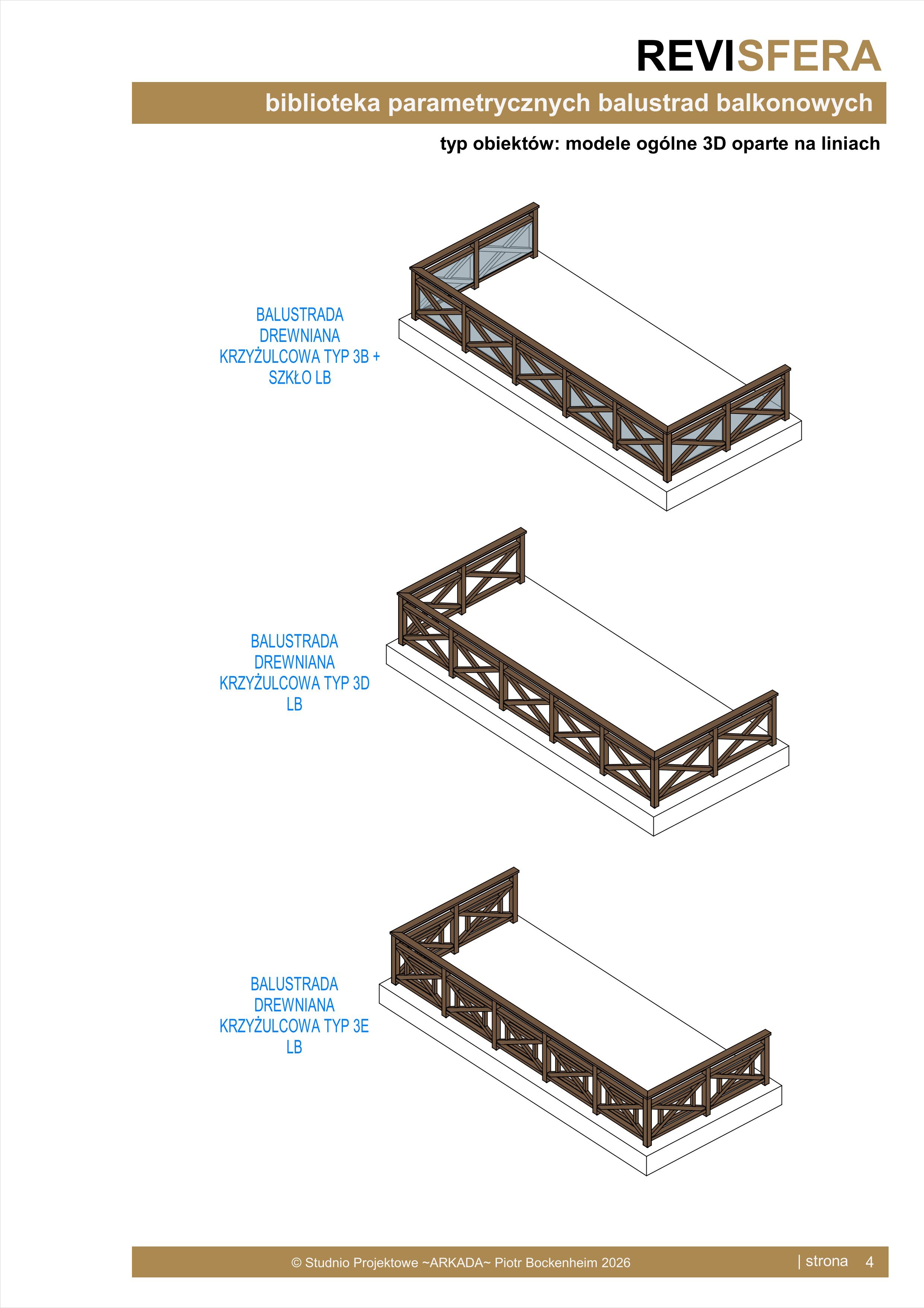 REVISFERA

biblioteka parametrycznych balustrad balkonowych

typ obiektów: modele ogólne 3D oparte na liniach

BALUSTRADA DREWNIANA KRZYŻULCOWA TYP 3B + SZKŁO LB

BALUSTRADA DREWNIANA KRZYŻULCOWA TYP 3D LB

BALUSTRADA DREWNIANA KRZYŻULCOWA TYP 3E LB

© Studnio Projektowe ~ARKADA~ Piotr Bockenheim 2026

| strona 4