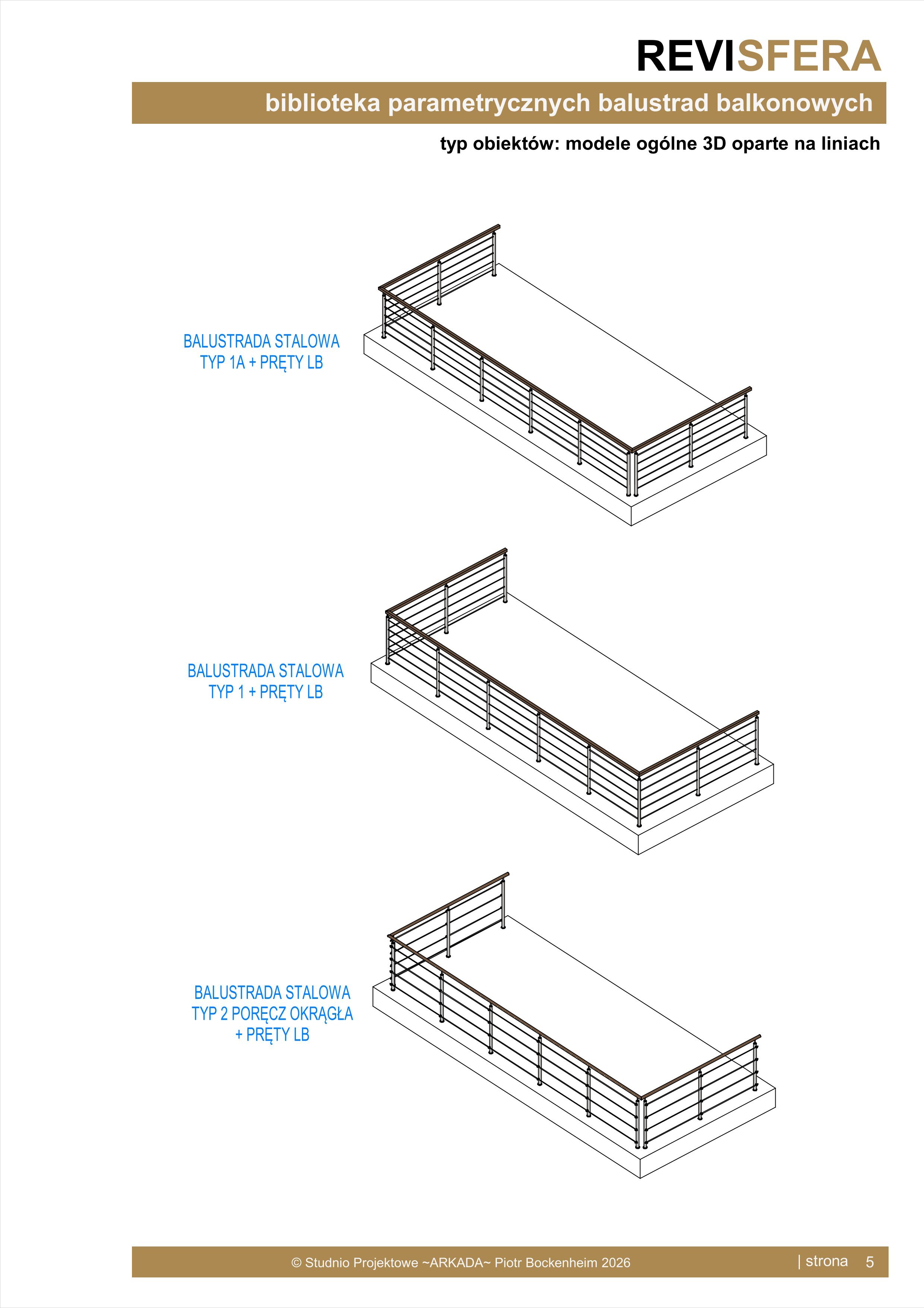 REVISFERA

biblioteka parametrycznych balustrad balkonowych

typ obiektów: modele ogólne 3D oparte na liniach

BALUSTRADA STALOWA
TYP 1A + PRĘTY LB

BALUSTRADA STALOWA
TYP 1 + PRĘTY LB

BALUSTRADA STALOWA
TYP 2 PORĘCZ OKRĄGŁA
+ PRĘTY LB

© Studnio Projektowe ~ARKADA~ Piotr Bockenheim 2026

| strona 5