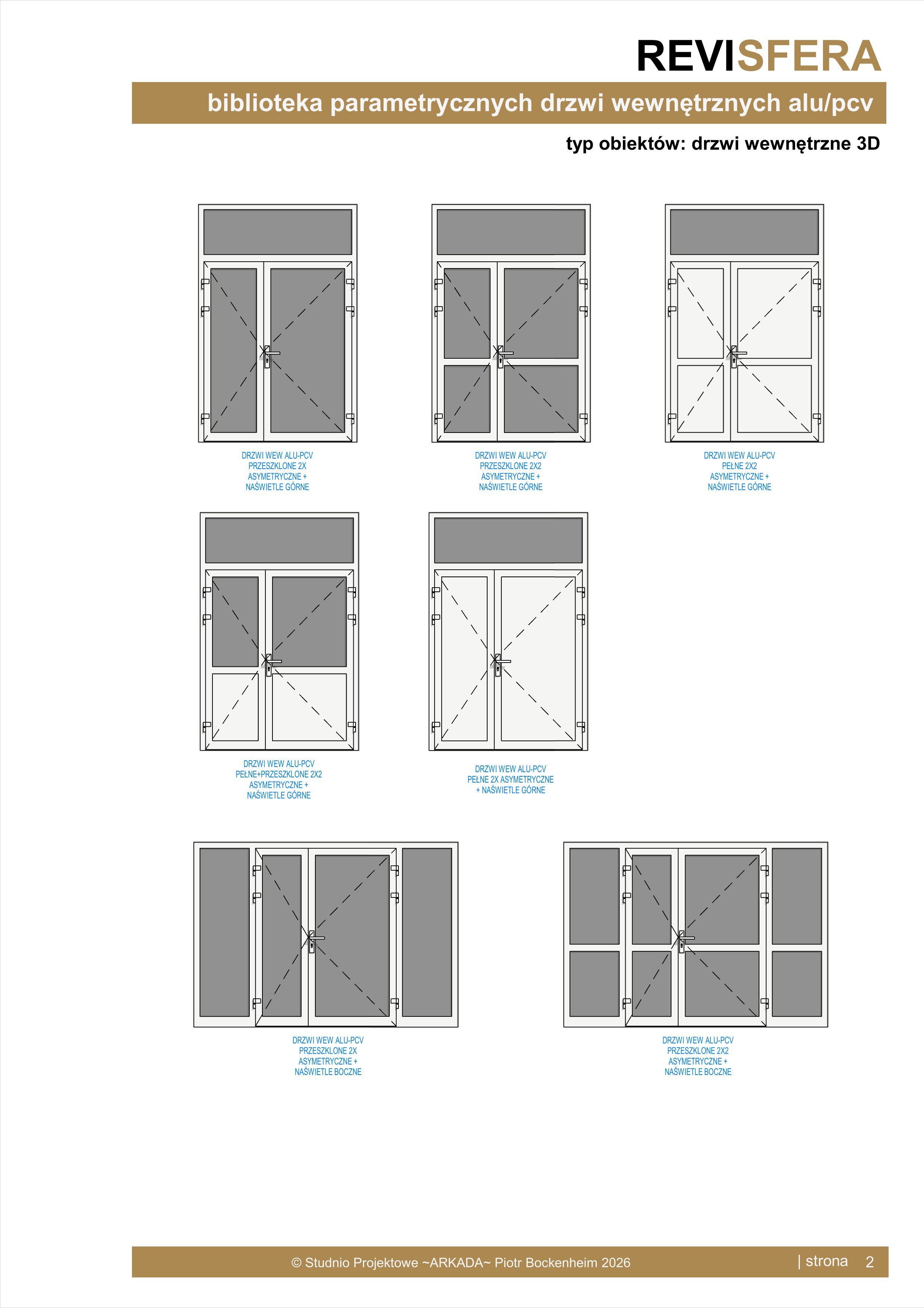 REVISFERA

biblioteka parametrycznych drzwi wewnętrznych alu/pcv

typ obiektów: drzwi wewnętrzne 3D

DRZWI WEW ALU-PCV PRZESZKLONE 2X ASYMETRYCZNE + NAŚWIETLE GÓRNE

DRZWI WEW ALU-PCV PRZESZKLONE 2X2 ASYMETRYCZNE + NAŚWIETLE GÓRNE

DRZWI WEW ALU-PCV PEŁNE 2X2 ASYMETRYCZNE + NAŚWIETLE GÓRNE

DRZWI WEW ALU-PCV PEŁNE+PRZESZKLONE 2X2 ASYMETRYCZNE + NAŚWIETLE GÓRNE

DRZWI WEW ALU-PCV PEŁNE 2X ASYMETRYCZNE + NAŚWIETLE GÓRNE

DRZWI WEW ALU-PCV PRZESZKLONE 2X ASYMETRYCZNE + NAŚWIETLE BOCZNE

DRZWI WEW ALU-PCV PRZESZKLONE 2X2 ASYMETRYCZNE + NAŚWIETLE BOCZNE

© Studnio Projektowe ~ARKADA~ Piotr Bockenheim 2026

| strona 2