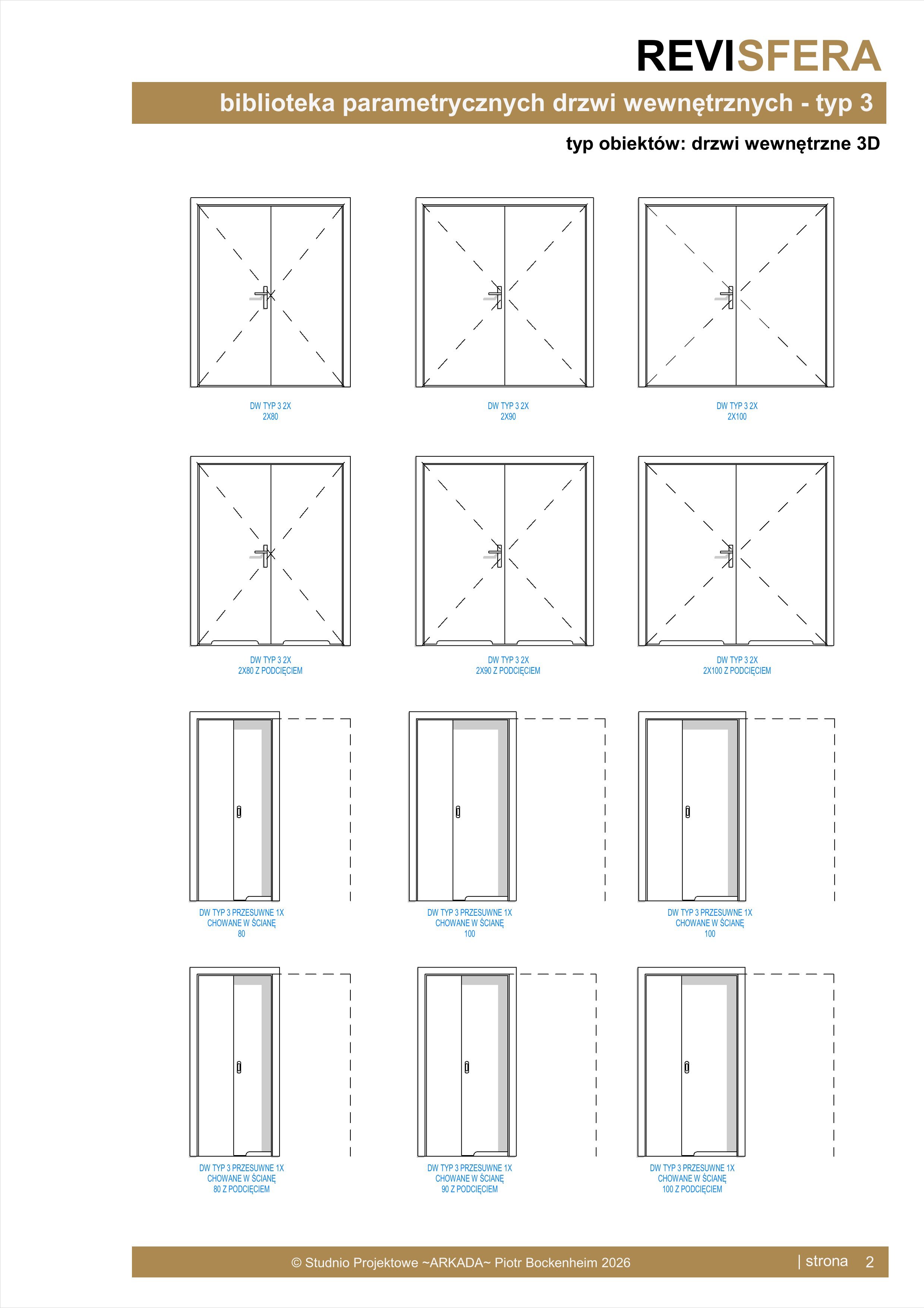 REVISFERA

biblioteka parametrycznych drzwi wewnętrznych - typ 3

typ obiektów: drzwi wewnętrzne 3D

DW TYP 3 2X
2X80

DW TYP 3 2X
2X90

DW TYP 3 2X
2X100

DW TYP 3 2X
2X80 Z PODCIĘCIEM

DW TYP 3 2X
2X90 Z PODCIĘCIEM

DW TYP 3 2X
2X100 Z PODCIĘCIEM

DW TYP 3 PRZESUWNE 1X
CHOWANE W ŚCIANĘ
80

DW TYP 3 PRZESUWNE 1X
CHOWANE W ŚCIANĘ
100

DW TYP 3 PRZESUWNE 1X
CHOWANE W ŚCIANĘ
100

DW TYP 3 PRZESUWNE 1X
CHOWANE W ŚCIANĘ
80 Z PODCIĘCIEM

DW TYP 3 PRZESUWNE 1X
CHOWANE W ŚCIANĘ
90 Z PODCIĘCIEM

DW TYP 3 PRZESUWNE 1X
CHOWANE W ŚCIANĘ
100 Z PODCIĘCIEM

© Studnio Projektowe ~ARKADA~ Piotr Bockenheim 2026

| strona 2