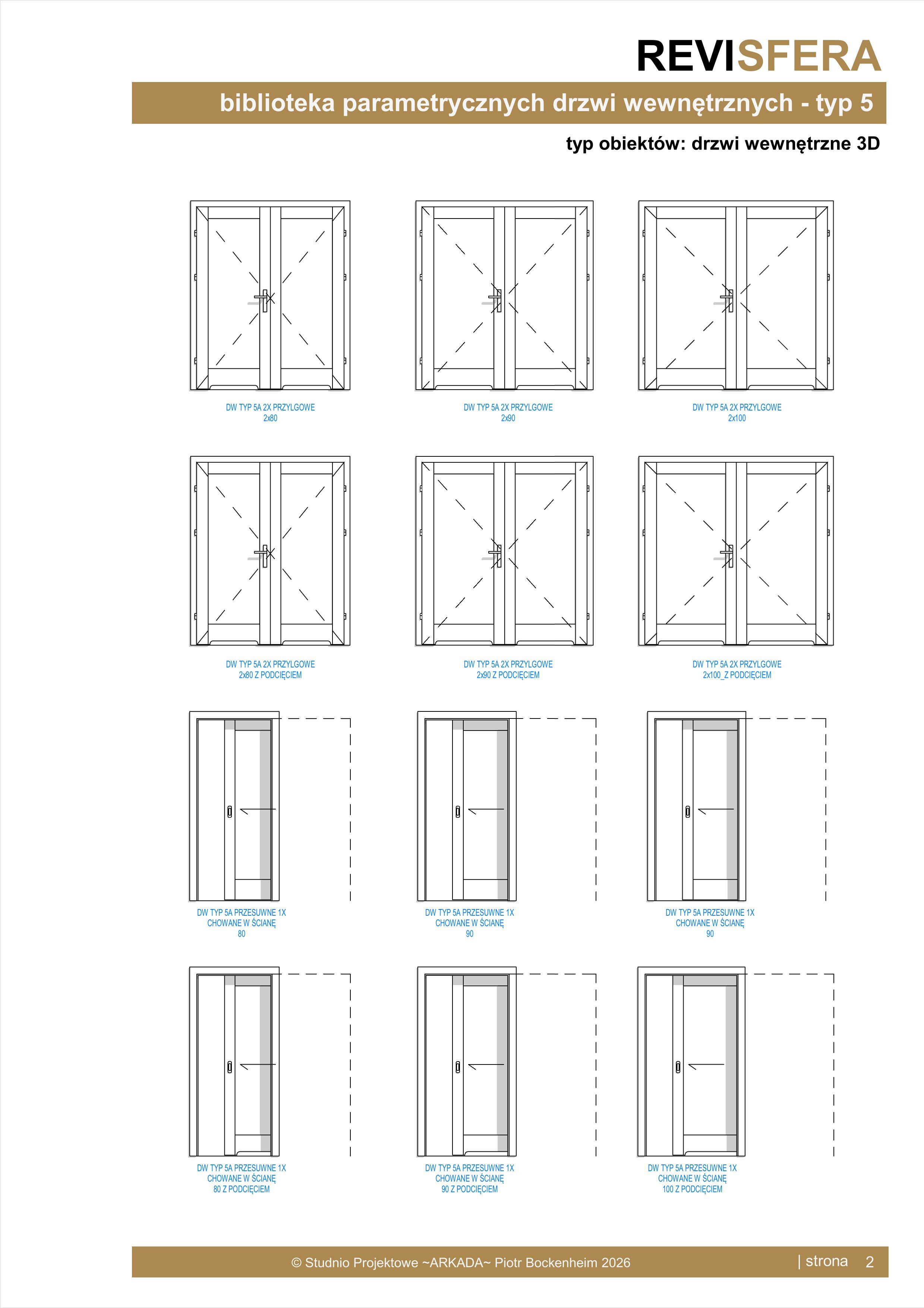 REVISFERA

biblioteka parametrycznych drzwi wewnętrznych - typ 5

typ obiektów: drzwi wewnętrzne 3D

DW TYP 5A 2X PRZYLGOWE
2x80

DW TYP 5A 2X PRZYLGOWE
2x90

DW TYP 5A 2X PRZYLGOWE
2x100

DW TYP 5A 2X PRZYLGOWE
2x80 Z PODCIĘCIEM

DW TYP 5A 2X PRZYLGOWE
2x90 Z PODCIĘCIEM

DW TYP 5A 2X PRZYLGOWE
2x100_Z PODCIĘCIEM

DW TYP 5A PRZESUWNE 1X
CHOWANE W ŚCIANĘ
80

DW TYP 5A PRZESUWNE 1X
CHOWANE W ŚCIANĘ
90

DW TYP 5A PRZESUWNE 1X
CHOWANE W ŚCIANĘ
90

DW TYP 5A PRZESUWNE 1X
CHOWANE W ŚCIANĘ
80 Z PODCIĘCIEM

DW TYP 5A PRZESUWNE 1X
CHOWANE W ŚCIANĘ
90 Z PODCIĘCIEM

DW TYP 5A PRZESUWNE 1X
CHOWANE W ŚCIANĘ
100 Z PODCIĘCIEM

© Studnio Projektowe ~ARKADA~ Piotr Bockenheim 2026

| strona 2