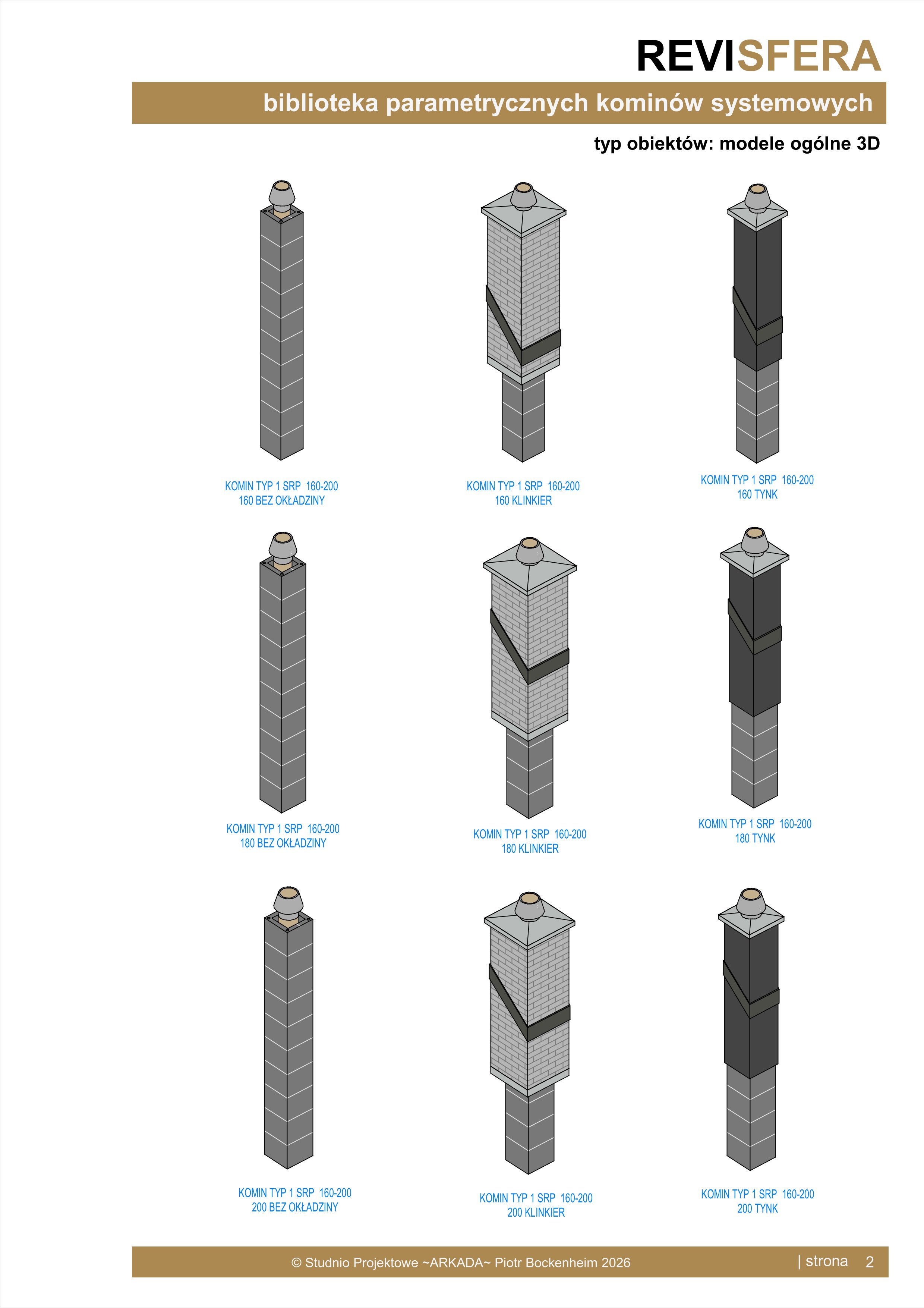 REVISFERA

biblioteka parametrycznych kominów systemowych

typ obiektów: modele ogólne 3D

KOMIN TYP 1 SRP 160-200
160 BEZ OKŁADZINY

KOMIN TYP 1 SRP 160-200
160 KLINKIER

KOMIN TYP 1 SRP 160-200
160 TYNK

KOMIN TYP 1 SRP 160-200
180 BEZ OKŁADZINY

KOMIN TYP 1 SRP 160-200
180 KLINKIER

KOMIN TYP 1 SRP 160-200
180 TYNK

KOMIN TYP 1 SRP 160-200
200 BEZ OKŁADZINY

KOMIN TYP 1 SRP 160-200
200 KLINKIER

KOMIN TYP 1 SRP 160-200
200 TYNK

© Studnio Projektowe ~ARKADA~ Piotr Bockenheim 2026

| strona 2