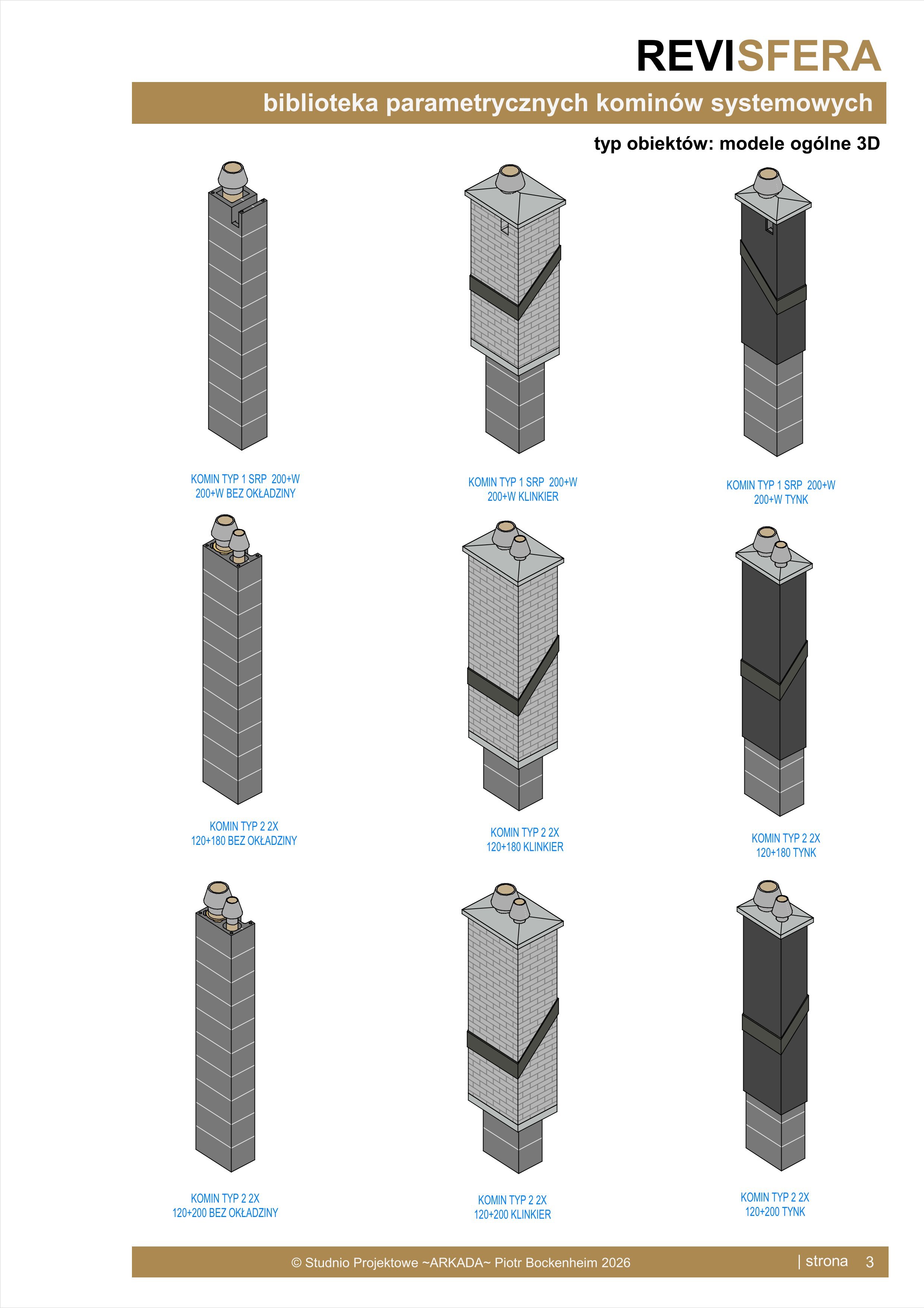 REVISFERA

biblioteka parametrycznych kominów systemowych

typ obiektów: modele ogólne 3D

KOMIN TYP 1 SRP 200+W
200+W BEZ OKŁADZINY

KOMIN TYP 1 SRP 200+W
200+W KLINKIER

KOMIN TYP 1 SRP 200+W
200+W TYNK

KOMIN TYP 2 2X
120+180 BEZ OKŁADZINY

KOMIN TYP 2 2X
120+180 KLINKIER

KOMIN TYP 2 2X
120+180 TYNK

KOMIN TYP 2 2X
120+200 BEZ OKŁADZINY

KOMIN TYP 2 2X
120+200 KLINKIER

KOMIN TYP 2 2X
120+200 TYNK

© Studnio Projektowe ~ARKADA~ Piotr Bockenheim 2026 | strona 3