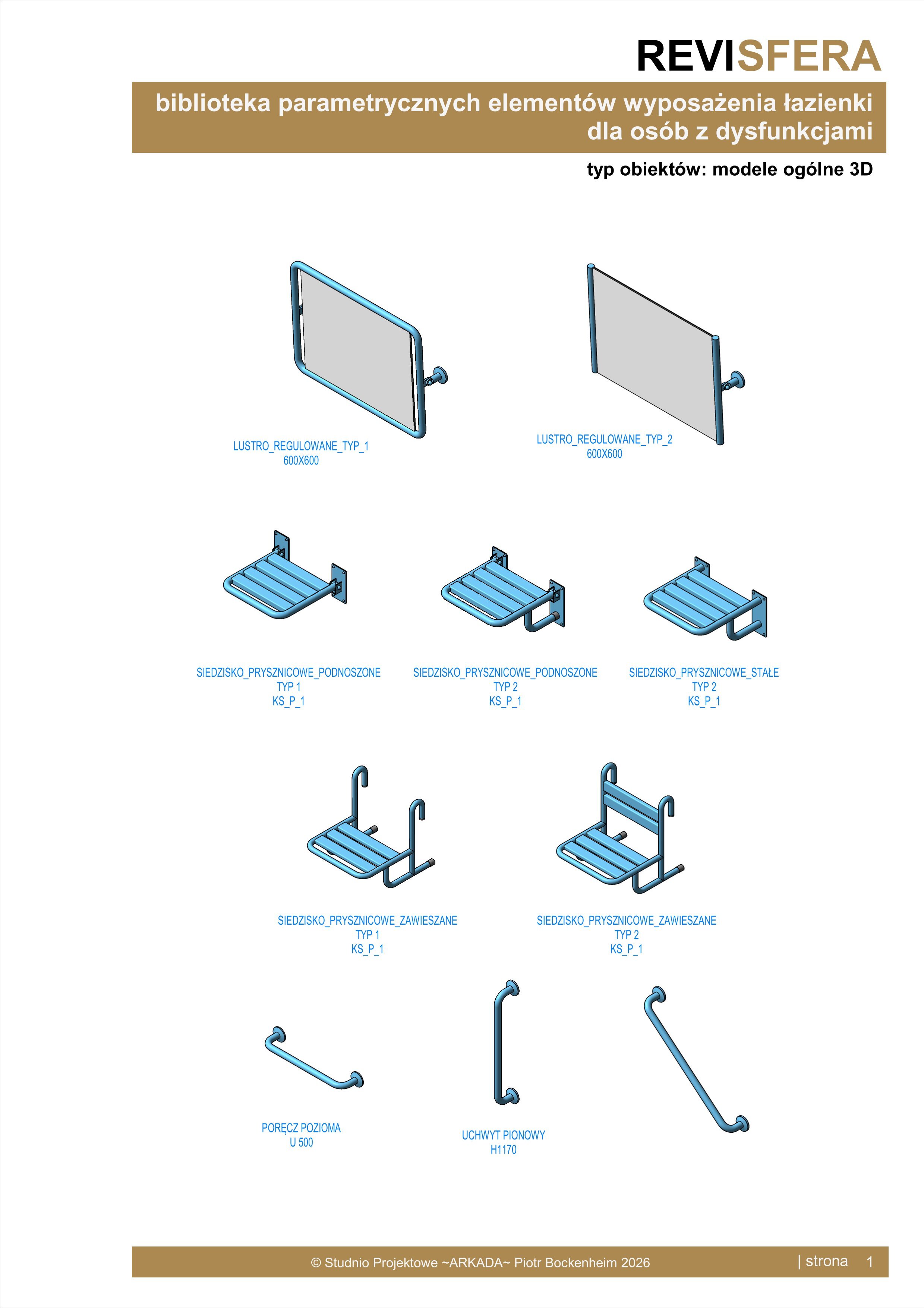 REVISFERA

biblioteka parametrycznych elementów wyposażenia łazienki dla osób z dysfunkcjami

typ obiektów: modele ogólne 3D

LUSTRO_REGULOWANE_TYP_1
600X600

LUSTRO_REGULOWANE_TYP_2
600X600

SIEDZISKO_PRYSZNICOWE_PODNOSZONE
TYP 1
KS_P_1

SIEDZISKO_PRYSZNICOWE_PODNOSZONE
TYP 2
KS_P_1

SIEDZISKO_PRYSZNICOWE_STAŁE
TYP 2
KS_P_1

SIEDZISKO_PRYSZNICOWE_ZAWIESZANE
TYP 1
KS_P_1

SIEDZISKO_PRYSZNICOWE_ZAWIESZANE
TYP 2
KS_P_1

PORĘCZ POZIOMA
U 500

UCHWYT PIONOWY
H1170

© Studnio Projektowe ~ARKADA~ Piotr Bockenheim 2026

| strona 1