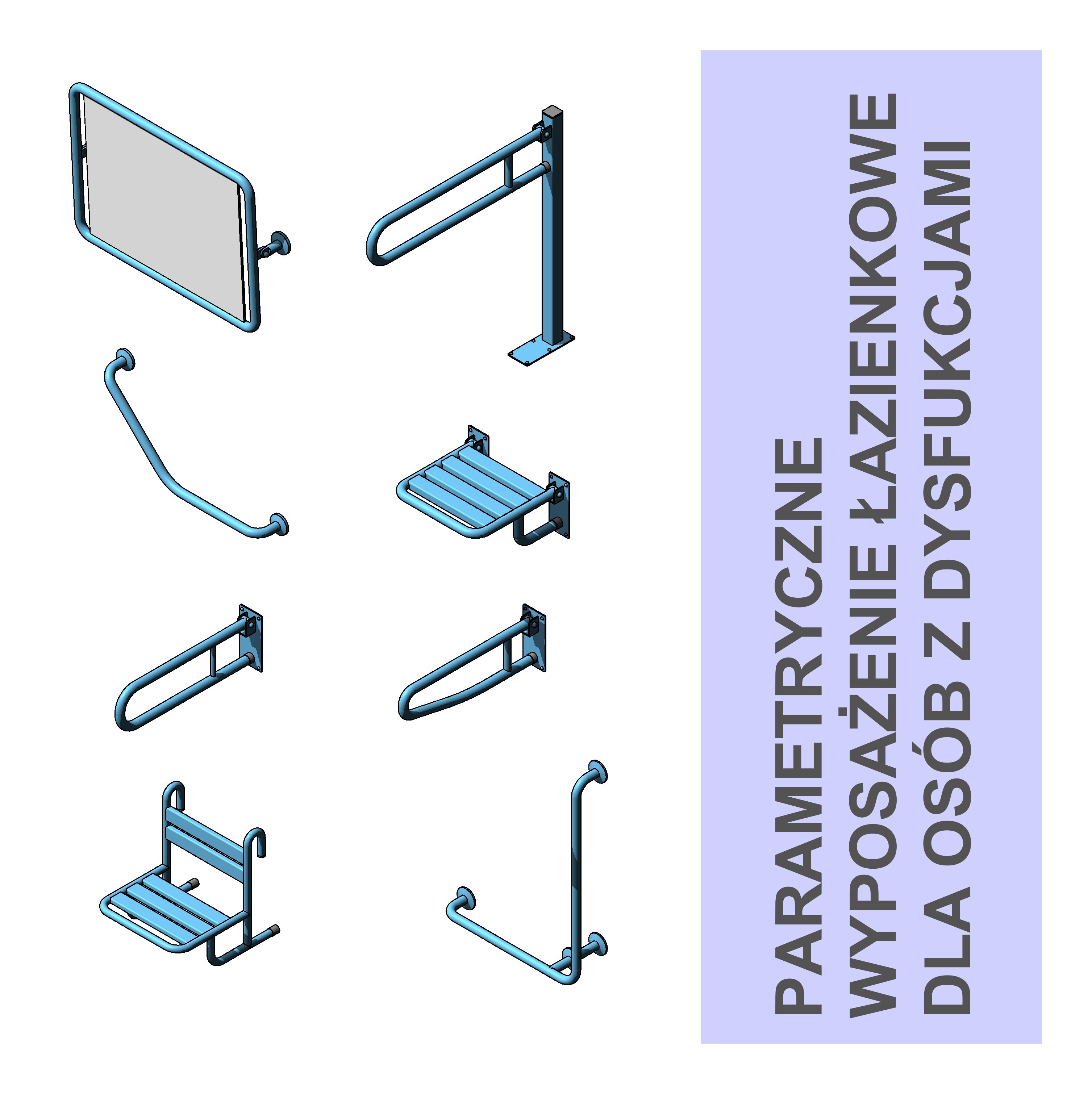 PARAMETRYCZNE
WYPOSAŻENIE ŁAZIENKOWE
DLA OSÓB Z DYSFUKCJAMI