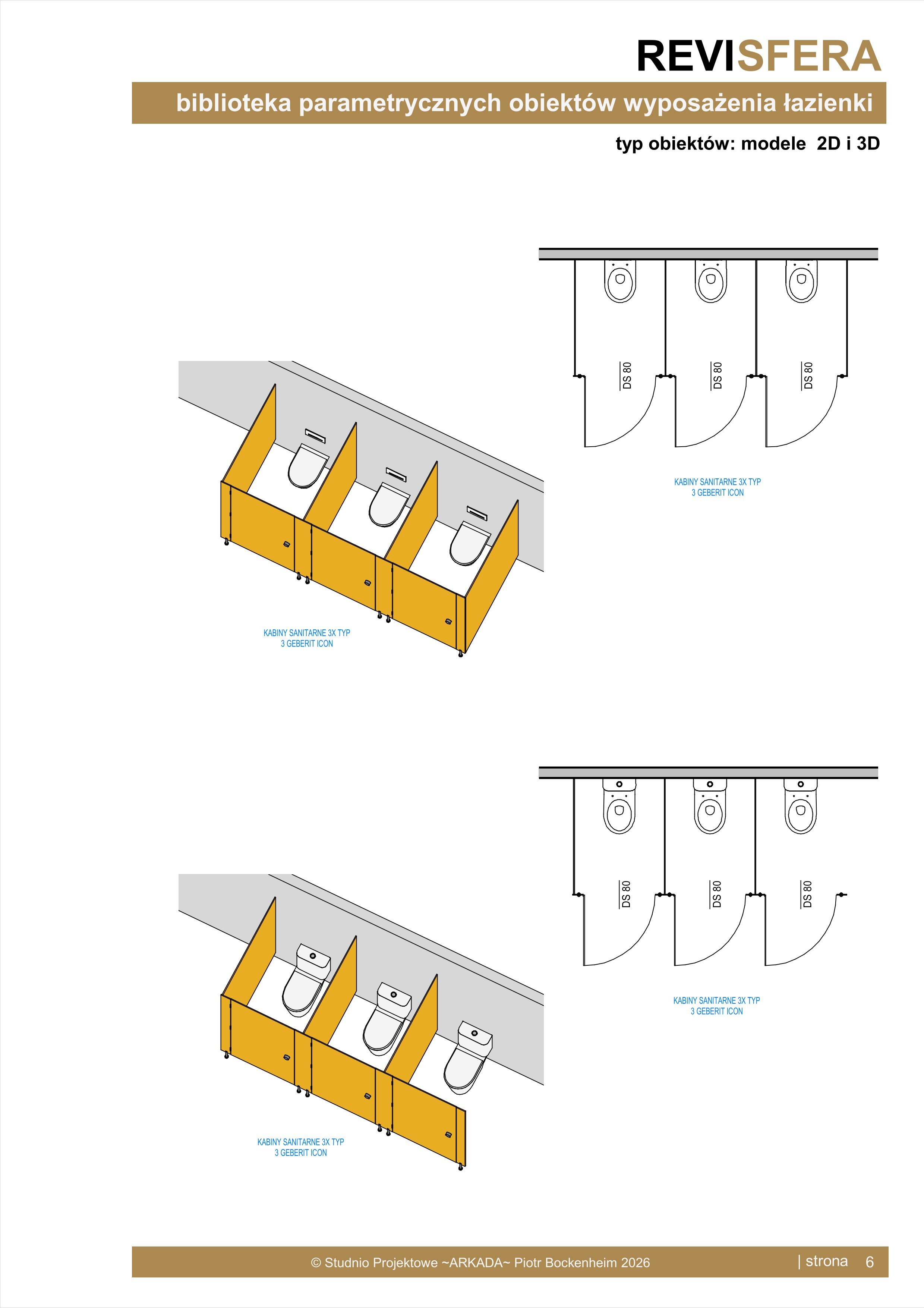 REVISFERA

biblioteka parametrycznych obiektów wyposażenia łazienki

typ obiektów: modele 2D i 3D

DS 80
DS 80
DS 80

KABINY SANITARNE 3X TYP
3 GEBERIT ICON

KABINY SANITARNE 3X TYP
3 GEBERIT ICON

DS 80
DS 80
DS 80

KABINY SANITARNE 3X TYP
3 GEBERIT ICON

KABINY SANITARNE 3X TYP
3 GEBERIT ICON

© Studnio Projektowe ~ARKADA~ Piotr Bockenheim 2026

| strona 6