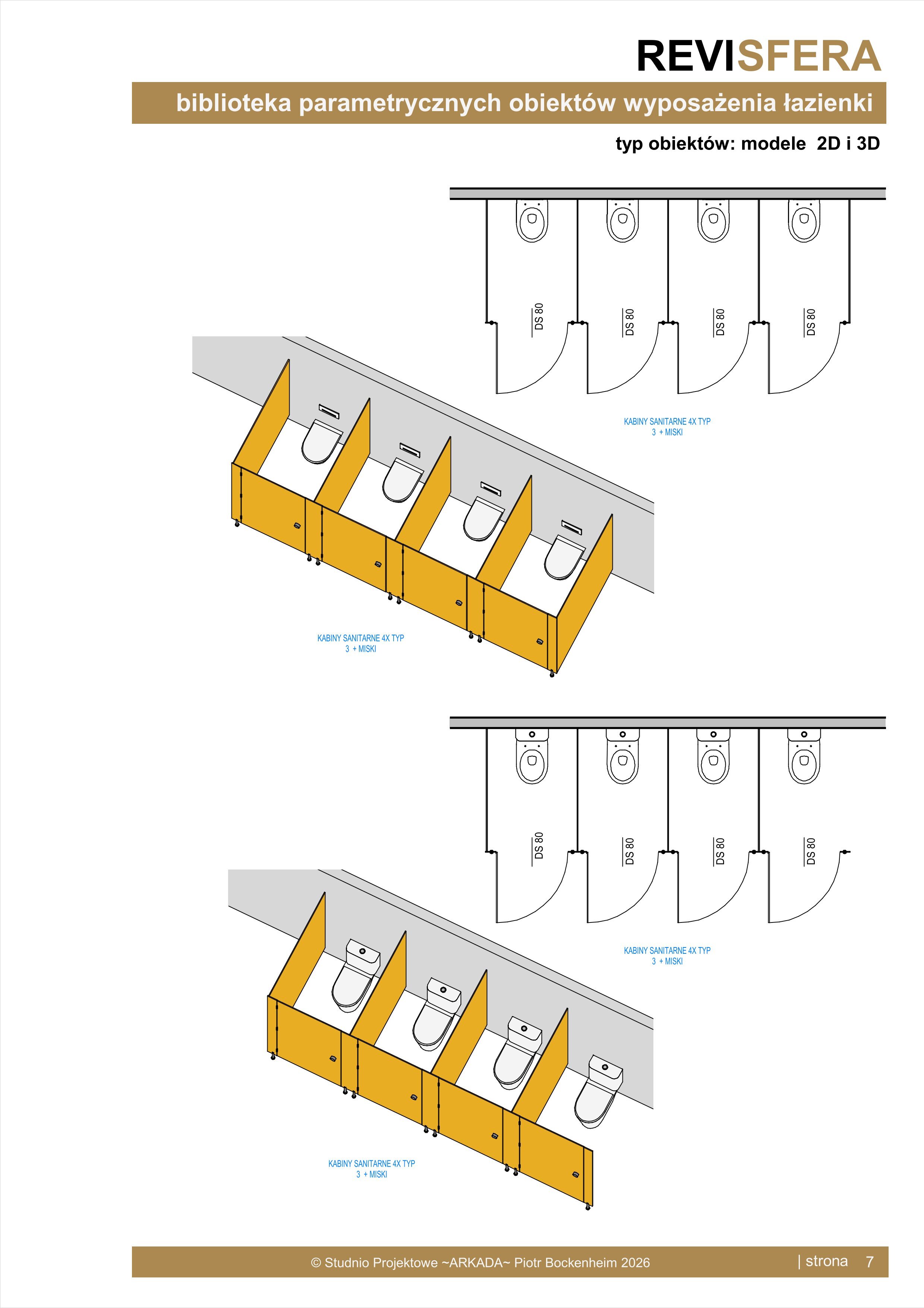 REVISFERA

biblioteka parametrycznych obiektów wyposażenia łazienki

typ obiektów: modele 2D i 3D

DS 80

DS 80

DS 80

DS 80

KABINY SANITARNE 4X TYP 3 + MISKI

KABINY SANITARNE 4X TYP 3 + MISKI

DS 80

DS 80

DS 80

DS 80

KABINY SANITARNE 4X TYP 3 + MISKI

KABINY SANITARNE 4X TYP 3 + MISKI

© Studnio Projektowe ~ARKADA~ Piotr Bockenheim 2026

| strona 7